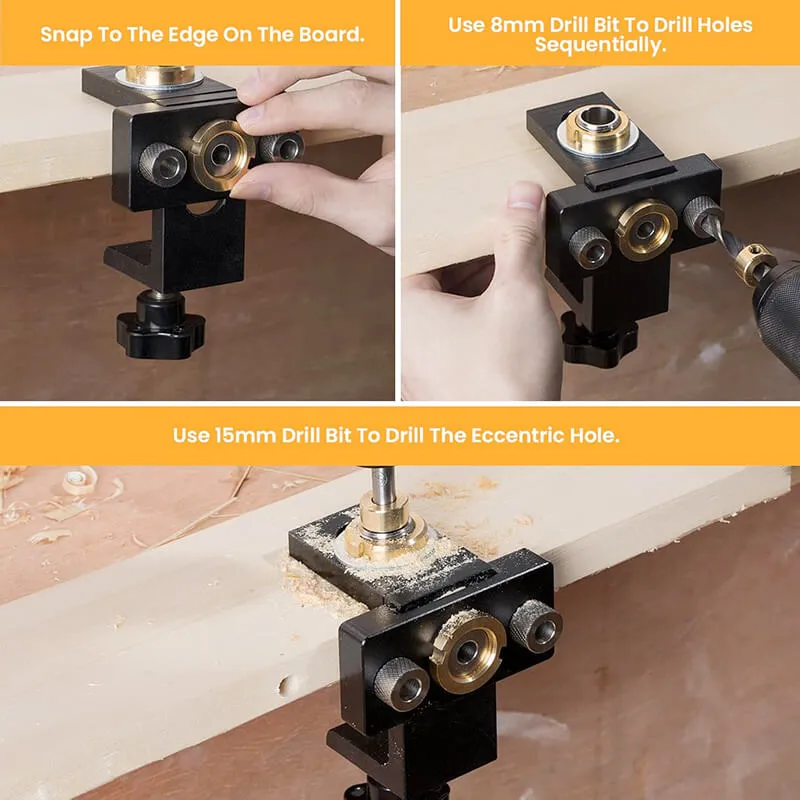 Snap To The Edge On The Board.

Use 8mm Drill Bit To Drill Holes Sequentially.

Use 15mm Drill Bit To Drill The Eccentric Hole.